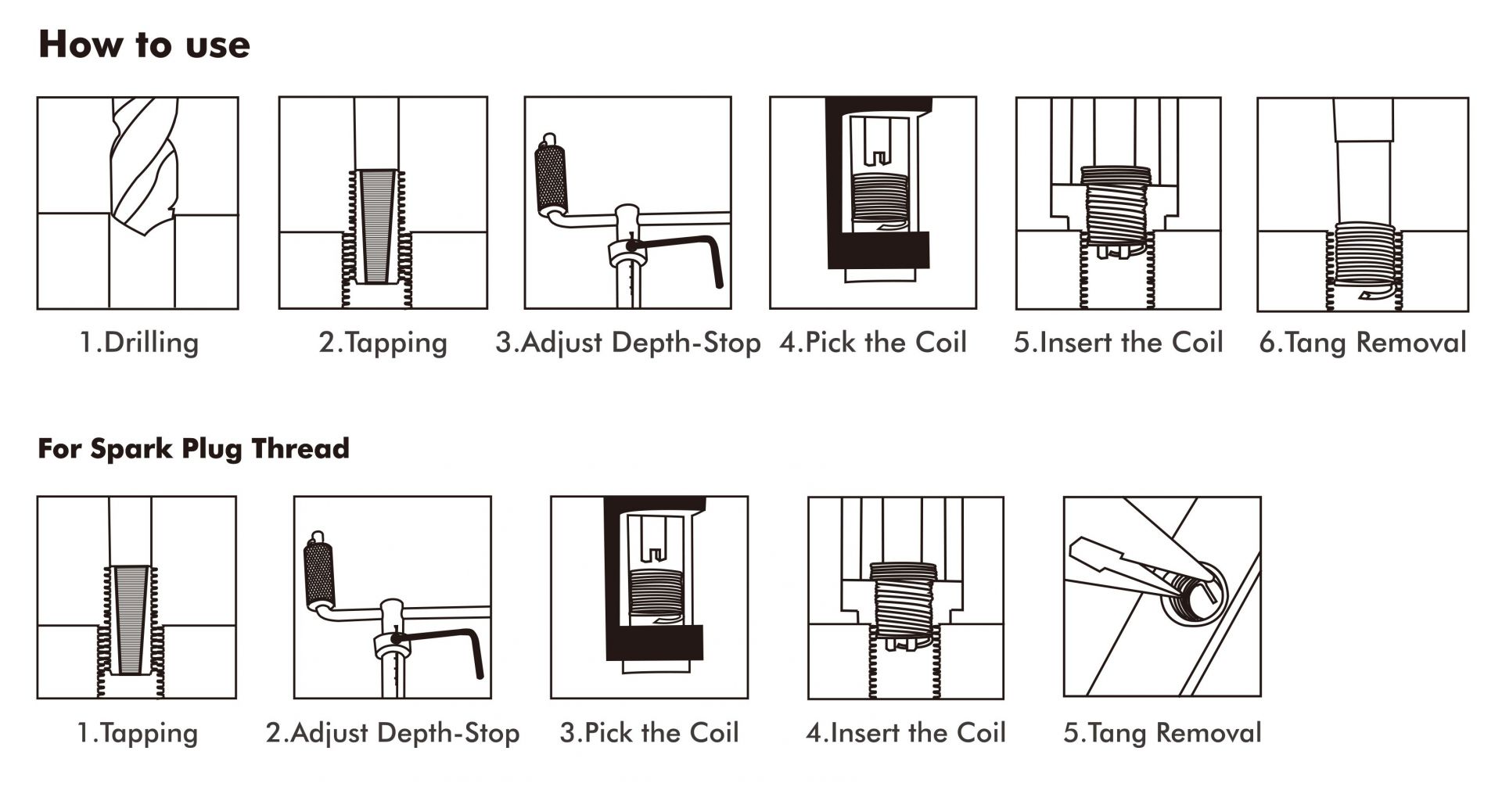 How to use

1.Drilling

2.Tapping

3.Adjust Depth-Stop

4.Pick the Coil

5.Insert the Coil

6.Tang Removal

For Spark Plug Thread

1.Tapping

2.Adjust Depth-Stop

3.Pick the Coil

4.Insert the Coil

5.Tang Removal