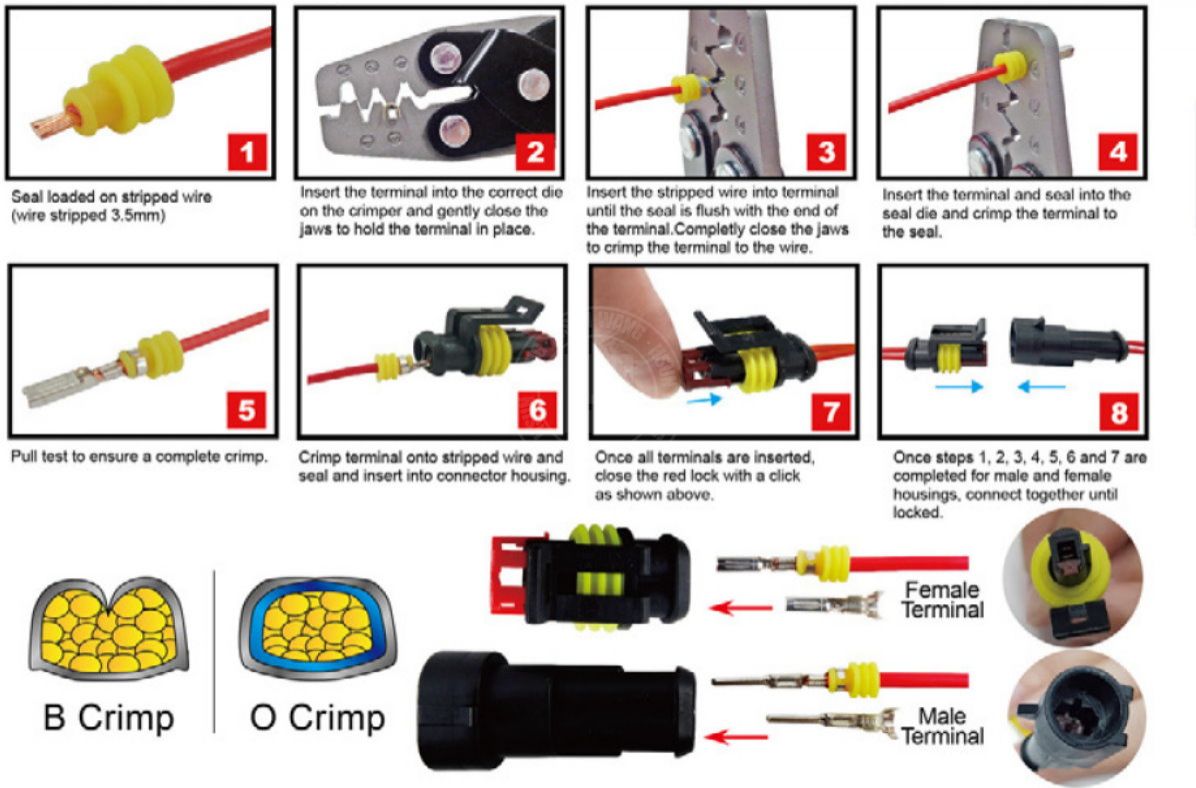 1

Seal loaded on stripped wire (wire stripped 3.5mm)

2

Insert the terminal into the correct die on the crimper and gently close the jaws to hold the terminal in place.

3

Insert the stripped wire into terminal until the seal is flush with the end of the terminal.Completly close the jaws to crimp the terminal to the wire.

4

Insert the terminal and seal into the seal die and crimp the terminal to the seal.

5

Pull test to ensure a complete crimp.

6

Crimp terminal onto stripped wire and seal and insert into connector housing.

7

Once all terminals are inserted, close the red lock with a click as shown above.

8

Once steps 1, 2, 3, 4, 5, 6 and 7 are completed for male and female housings, connect together until locked.

B Crimp

O Crimp

Female Terminal

Male Terminal