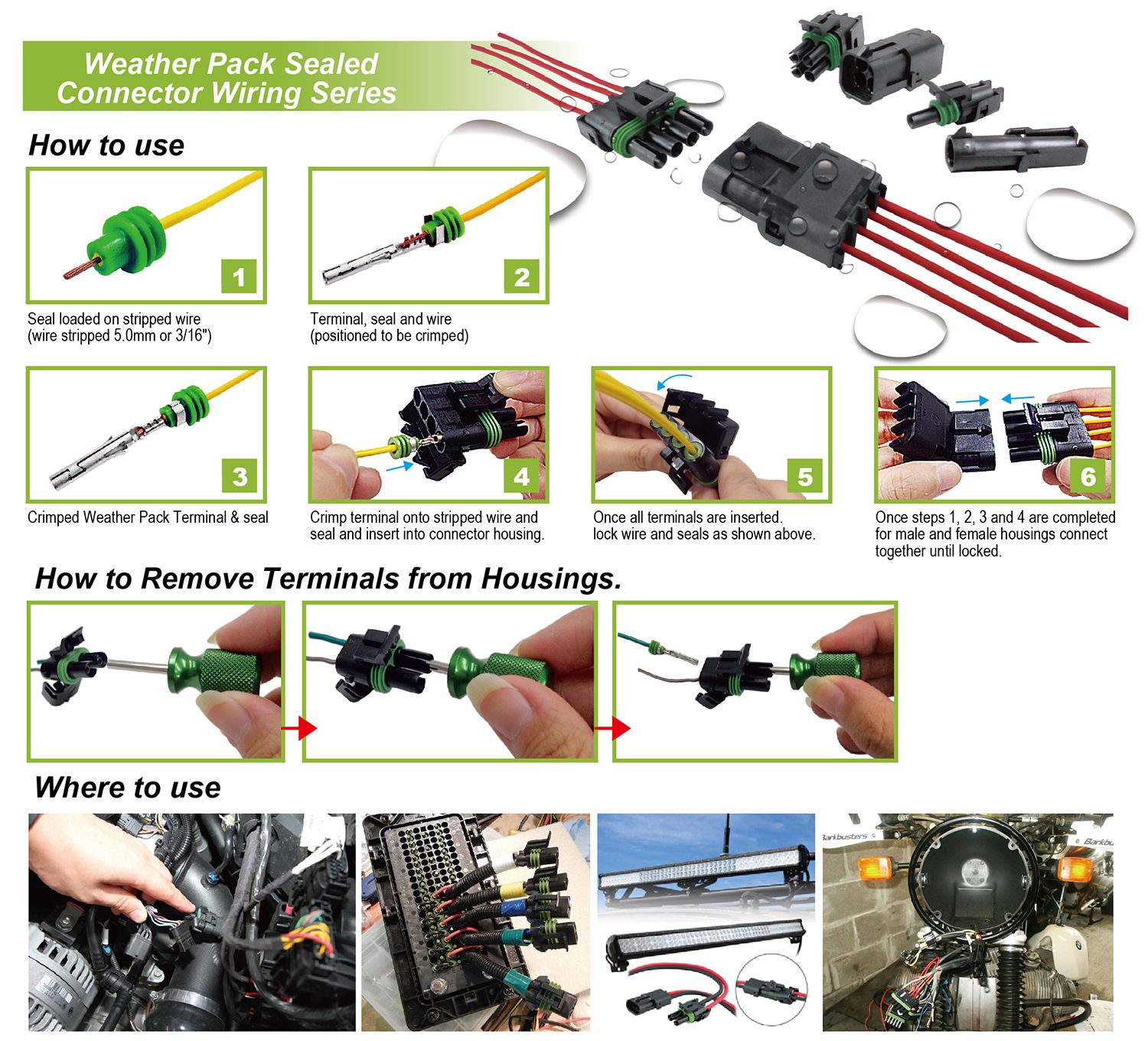 Weather Pack Sealed Connector Wiring Series

How to use

1

Seal loaded on stripped wire (wire stripped 5.0mm or 3/16")

2

Terminal, seal and wire (positioned to be crimped)

3

Crimped Weather Pack Terminal & seal

4

Crimp terminal onto stripped wire and seal and insert into connector housing.

5

Once all terminals are inserted. lock wire and seals as shown above.

6

Once steps 1, 2, 3 and 4 are completed for male and female housings connect together until locked.

How to Remove Terminals from Housings.

Where to use

Barkbusters

Barkbu